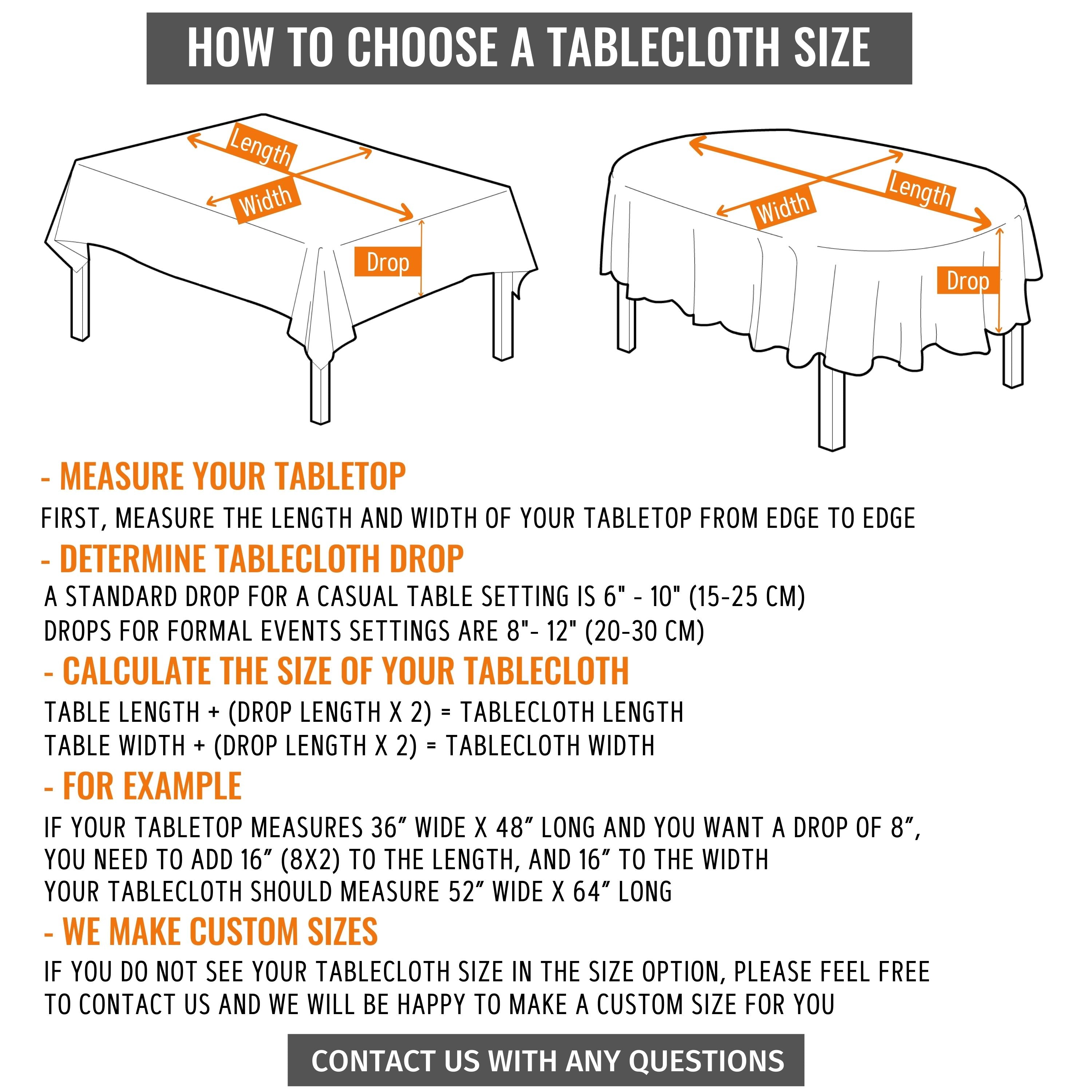 HOW TO CHOOSE A TABLECLOTH SIZE

Length
Width
Drop

Width
Length
Drop

- MEASURE YOUR TABLETOP
FIRST, MEASURE THE LENGTH AND WIDTH OF YOUR TABLETOP FROM EDGE TO EDGE

- DETERMINE TABLECLOTH DROP
A STANDARD DROP FOR A CASUAL TABLE SETTING IS 6" - 10" (15-25 CM)
DROPS FOR FORMAL EVENTS SETTINGS ARE 8"- 12" (20-30 CM)

- CALCULATE THE SIZE OF YOUR TABLECLOTH
TABLE LENGTH + (DROP LENGTH X 2) = TABLECLOTH LENGTH
TABLE WIDTH + (DROP LENGTH X 2) = TABLECLOTH WIDTH

- FOR EXAMPLE
IF YOUR TABLETOP MEASURES 36” WIDE X 48” LONG AND YOU WANT A DROP OF 8”, YOU NEED TO ADD 16” (8X2) TO THE LENGTH, AND 16” TO THE WIDTH
YOUR TABLECLOTH SHOULD MEASURE 52” WIDE X 64” LONG

- WE MAKE CUSTOM SIZES
IF YOU DO NOT SEE YOUR TABLECLOTH SIZE IN THE SIZE OPTION, PLEASE FEEL FREE TO CONTACT US AND WE WILL BE HAPPY TO MAKE A CUSTOM SIZE FOR YOU

CONTACT US WITH ANY QUESTIONS